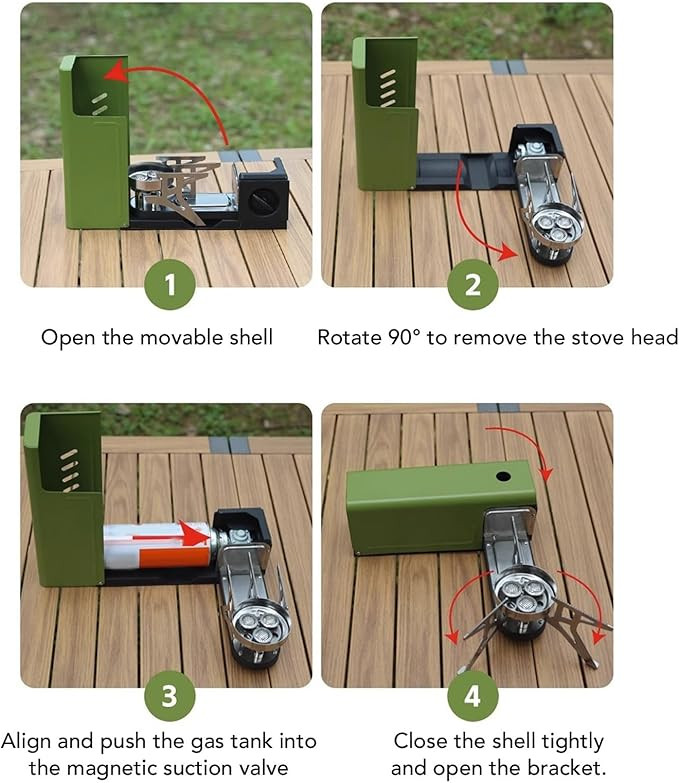 1

Open the movable shell

2

Rotate 90° to remove the stove head

3

Align and push the gas tank into the magnetic suction valve

4

Close the shell tightly and open the bracket.